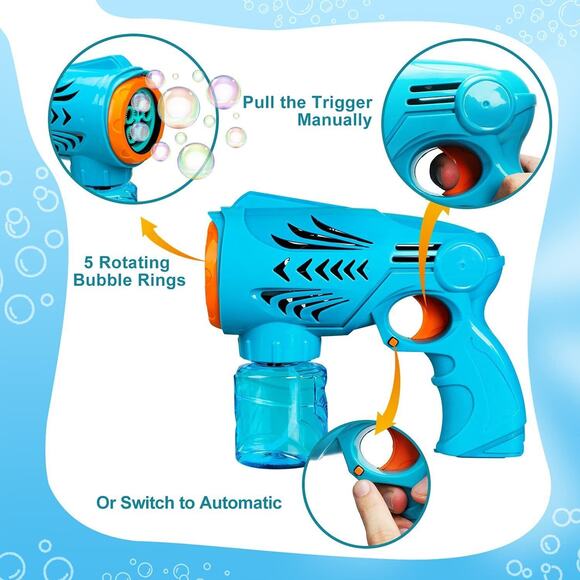 Pull the Trigger Manually

5 Rotating Bubble Rings

Or Switch to Automatic